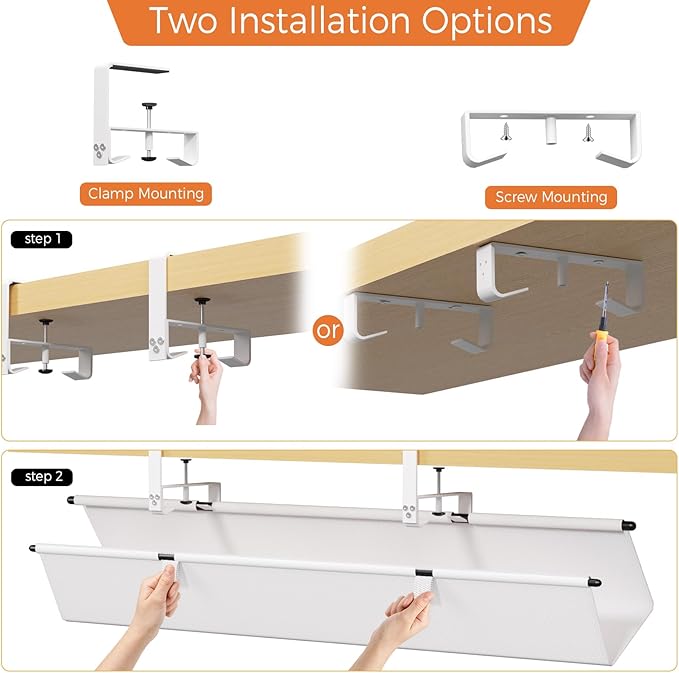 Two Installation Options

Clamp Mounting

Screw Mounting

step 1

or

step 2