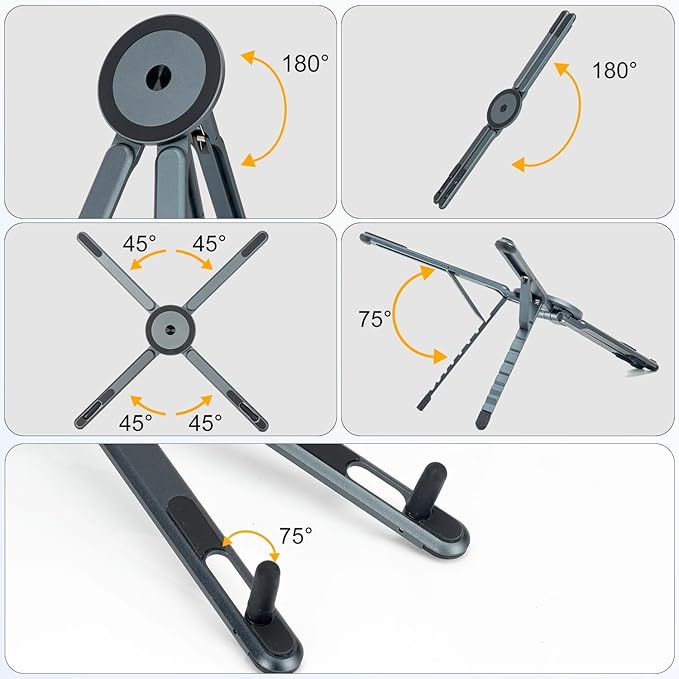 180°

180°

45° 45°
45° 45°

75°

75°