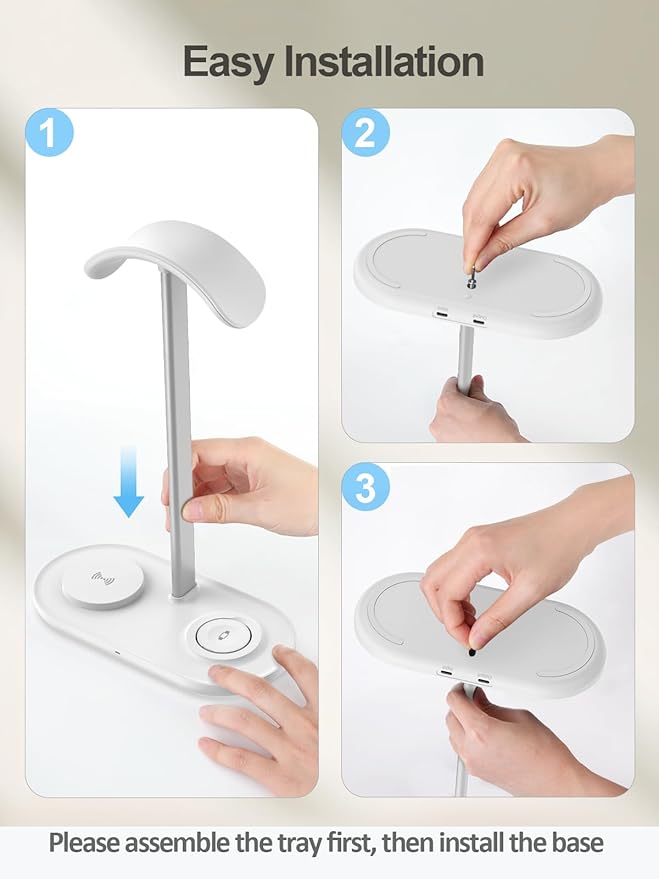 Easy Installation

1

2

3

Please assemble the tray first, then install the base